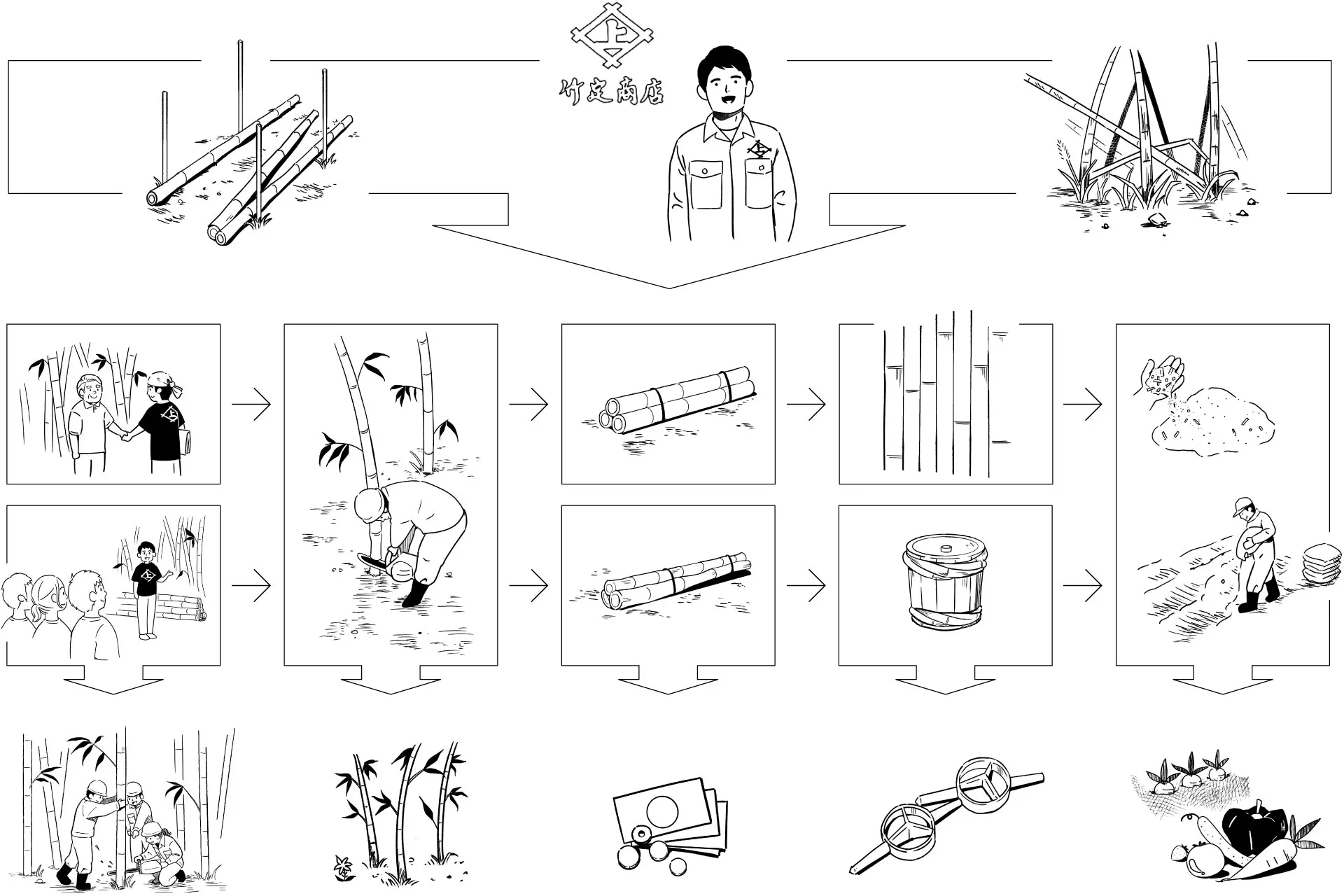 竹定商店